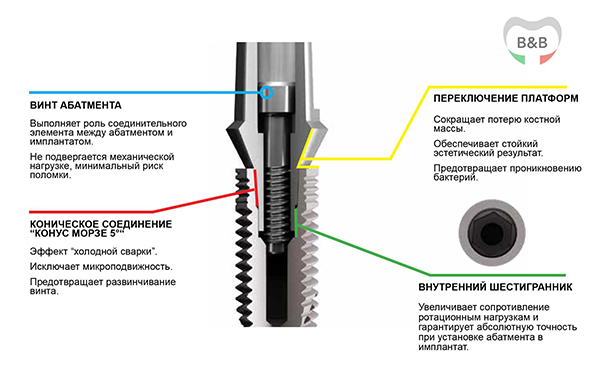 B&B

ВИНТ АБАТМЕНТА

Выполняет роль соединительного элемента между абатментом и имплантатом.

Не подвергается механической нагрузке, минимальный риск поломки.

КОНИЧЕСКОЕ СОЕДИНЕНИЕ "КОНУС МОРЗЕ 5°"

Эффект "холодной сварки".

Исключает микроподвижность.

Предотвращает развинчивание винта.

ПЕРЕКЛЮЧЕНИЕ ПЛАТФОРМ

Сокращает потерю костной массы.

Обеспечивает стойкий эстетический результат.

Предотвращает проникновению бактерий.

ВНУТРЕННИЙ ШЕСТИГРАННИК

Увеличивает сопротивление ротационным нагрузкам и гарантирует абсолютную точность при установке абатмента в имплантат.